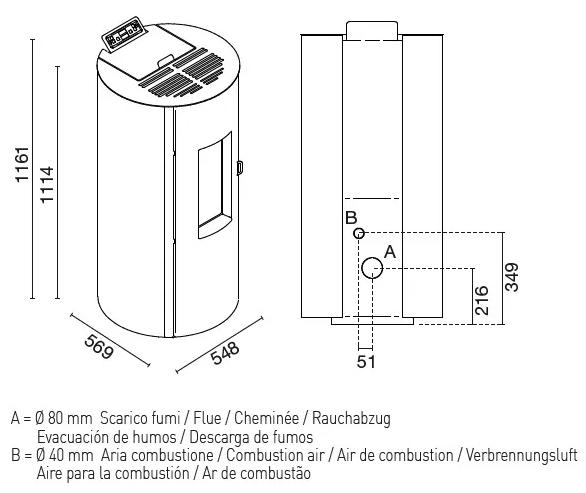 1161
1114
569
548
B
A
349
216
51

A = Ø 80 mm Scarico fumi / Flue / Cheminée / Rauchabzug
Evacuación de humos / Descarga de fumos
B = Ø 40 mm Aria combustione / Combustion air / Air de combustion / Verbrennungsluft
Aire para la combustión / Ar de combustão